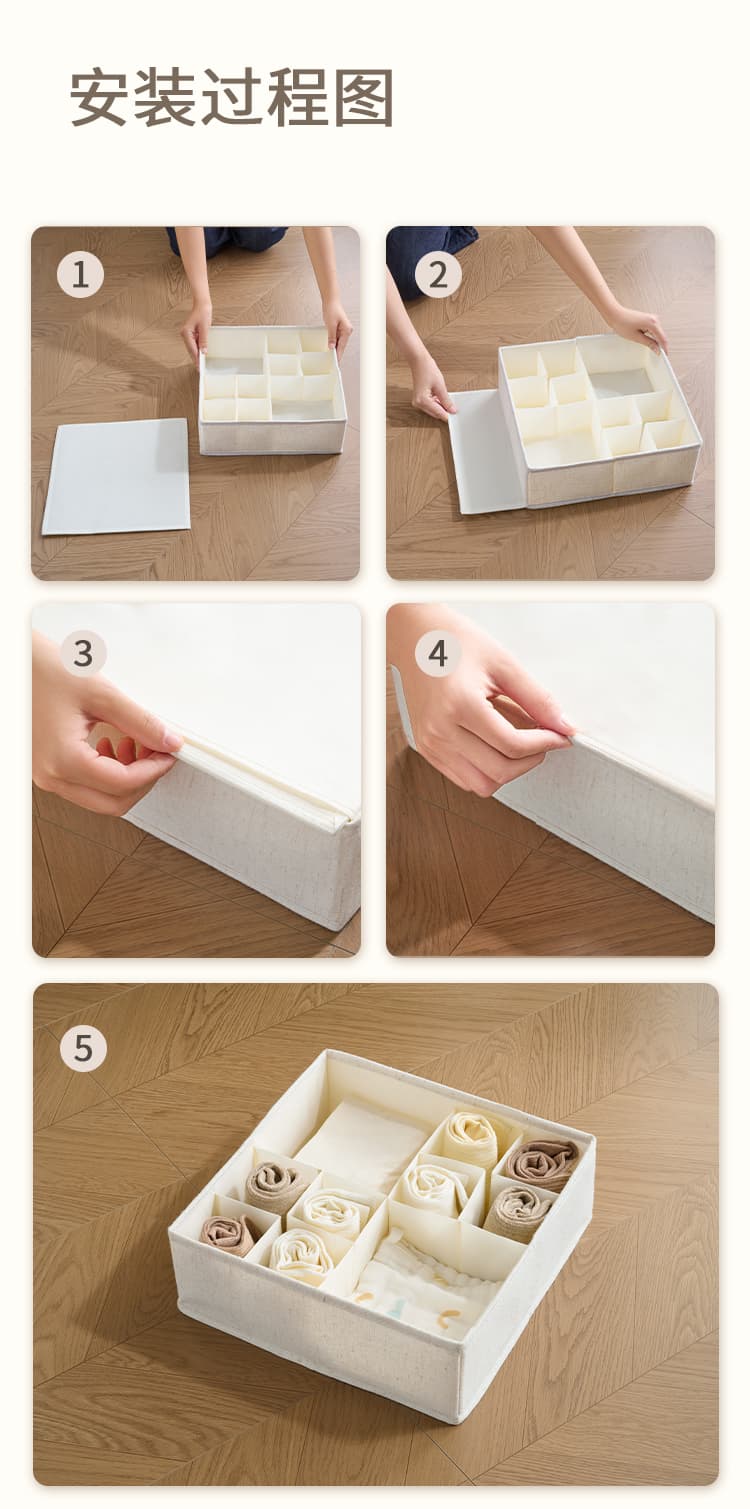 安装过程图

1

2

3

4

5